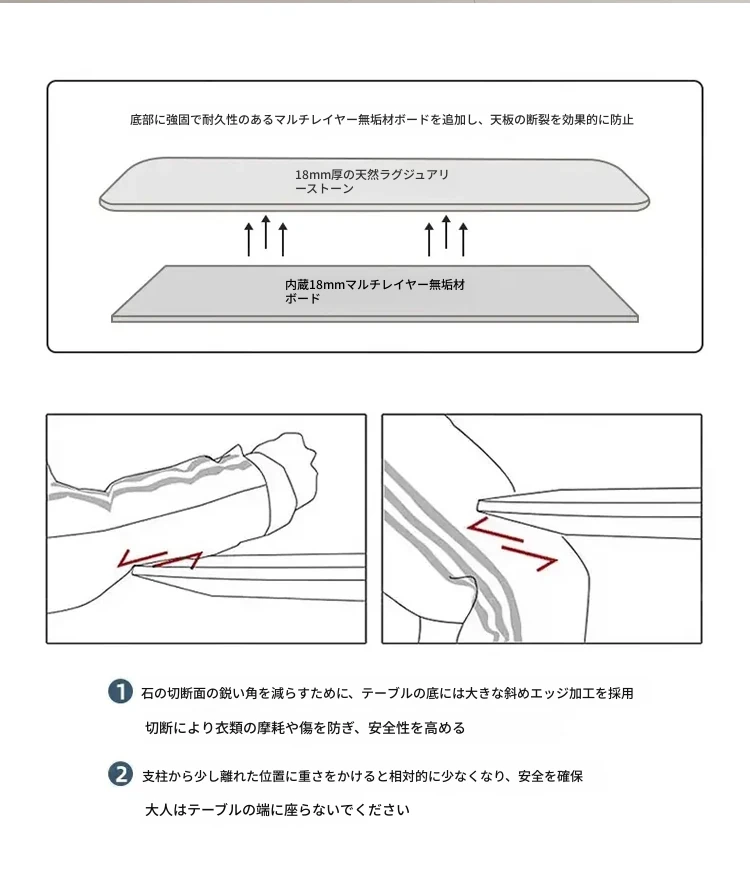 底部に強固で耐久性のあるマルチレイヤー無垢材ボードを追加し、天板の断裂を効果的に防止

18mm厚の天然ラグジュアリーストーン

内蔵18mmマルチレイヤー無垢材ボード

1 石の切断面の鋭い角を減らすために、テーブルの底には大きな斜めエッジ加工を採用
切断により衣類の摩耗や傷を防ぎ、安全性を高める

2 支柱から少し離れた位置に重さをかけると相対的に少なくなり、安全を確保
大人はテーブルの端に座らないでください