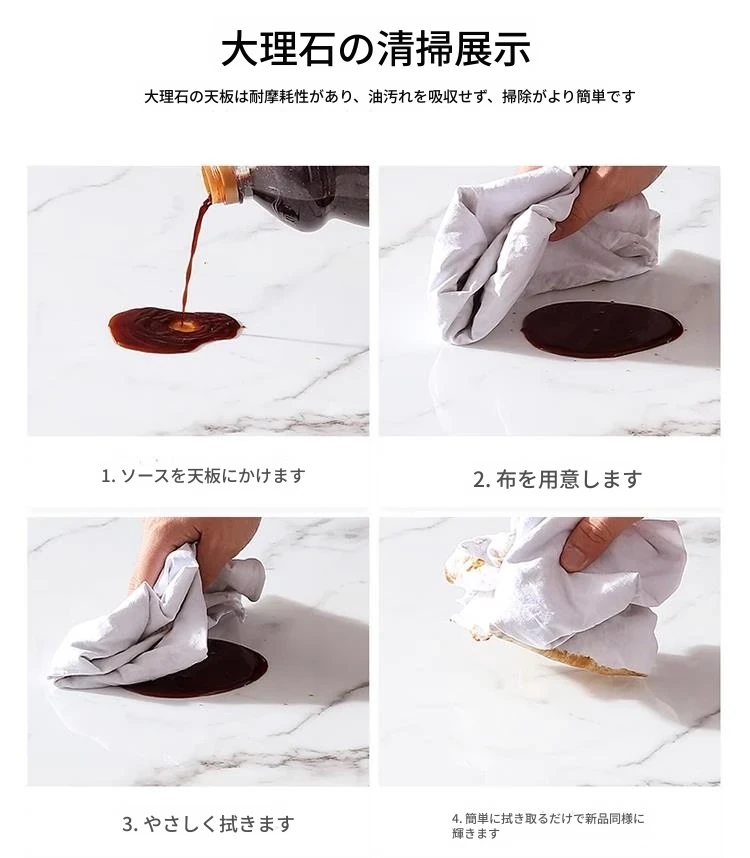 大理石の清掃展示

大理石の天板は耐摩耗性があり、油汚れを吸収せず、掃除がより簡単です

1. ソースを天板にかけます

2. 布を用意します

3. やさしく拭きます

4. 簡単に拭き取るだけで新品同様に輝きます