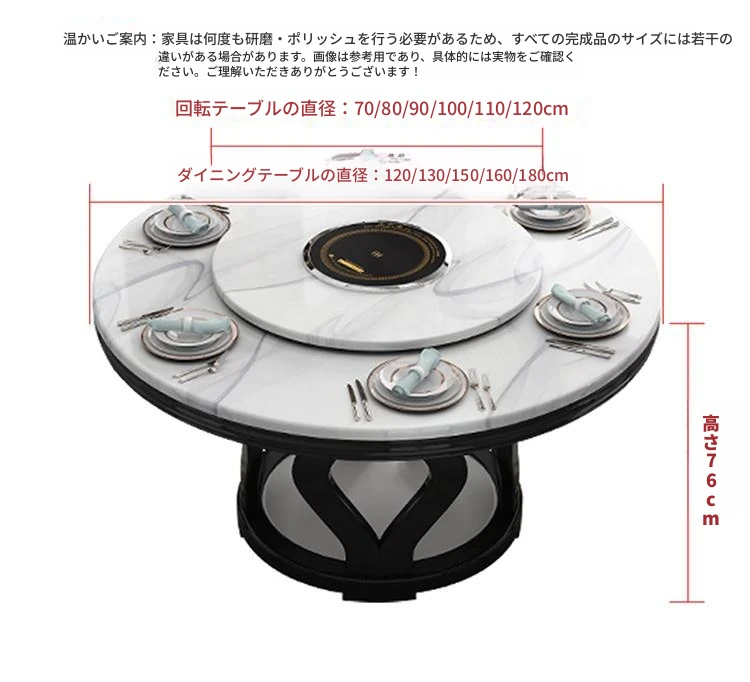 温かいご案内：家具は何度も研磨・ポリッシュを行う必要があるため、すべての完成品のサイズには若干の違いがある場合があります。画像は参考用であり、具体的には実物をご確認ください。ご理解いただきありがとうございます！

回転テーブルの直径：70/80/90/100/110/120cm

ダイニングテーブルの直径：120/130/150/160/180cm

高さ76cm