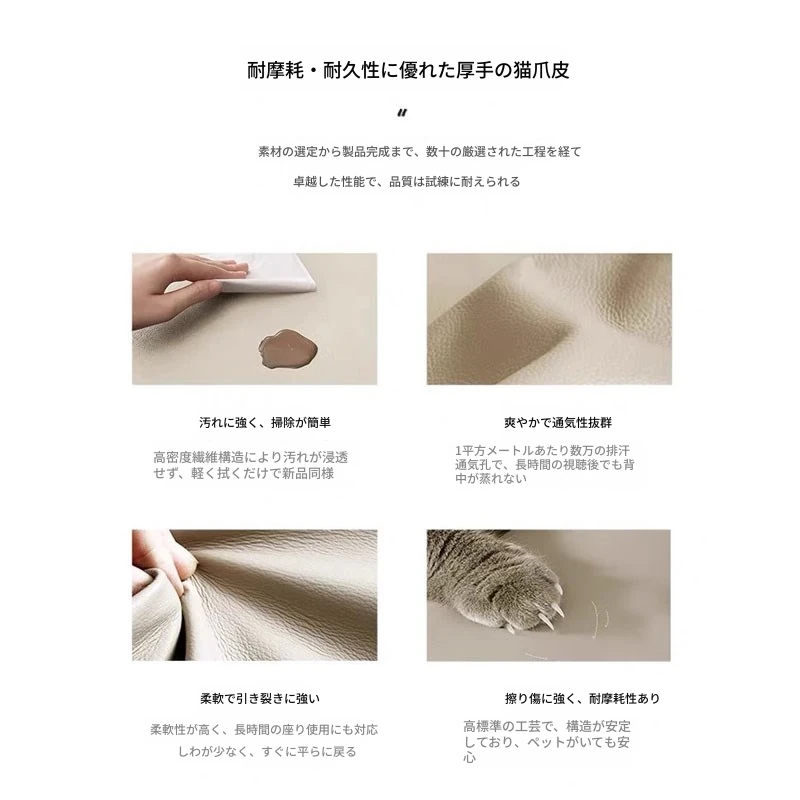 耐摩耗・耐久性に優れた厚手の猫爪皮

"

素材の選定から製品完成まで、数十の厳選された工程を経て

卓越した性能で、品質は試練に耐えられる

汚れに強く、掃除が簡単

高密度繊維構造により汚れが浸透せず、軽く拭くだけで新品同様

爽やかで通気性抜群

1平方メートルあたり数万の排汗通気孔で、長時間の視聴後でも背中が蒸れない

柔軟で引き裂きに強い

柔軟性が高く、長時間の座り使用にも対応

しわが少なく、すぐに平らに戻る

擦り傷に強く、耐摩耗性あり

高標準の工芸で、構造が安定しており、ペットがいても安心