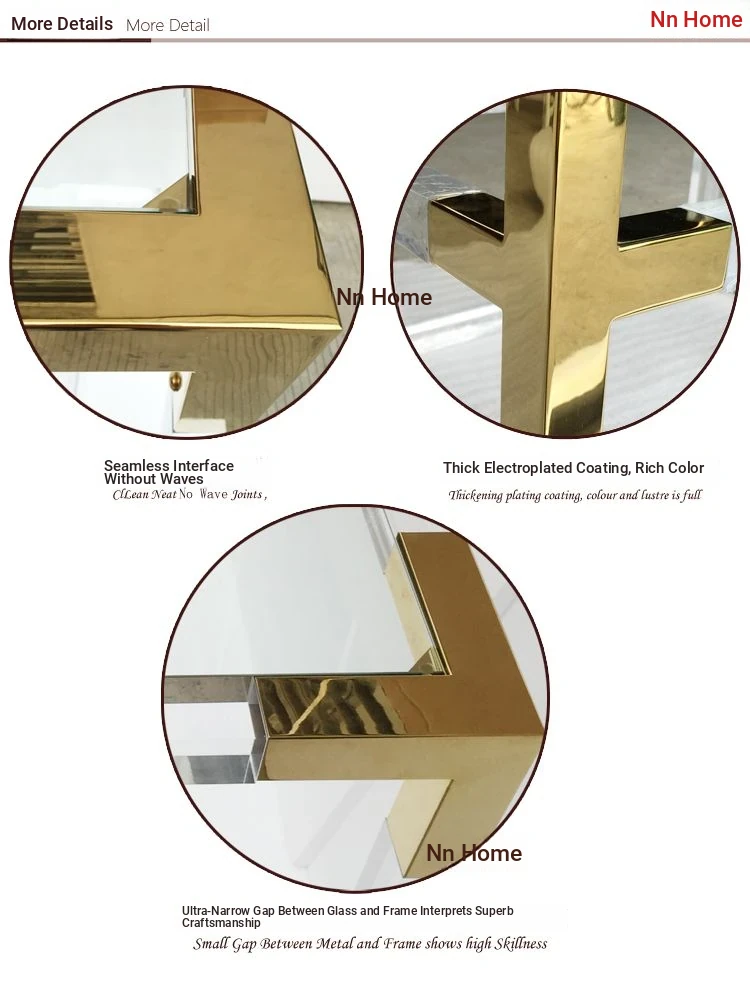 More Details More Detail

Nn Home

Nn Home

Seamless Interface Without Waves
CLean Neat No Wave Joints ,

Thick Electroplated Coating, Rich Color
Thickening plating coating, colour and lustre is full

Nn Home

Ultra-Narrow Gap Between Glass and Frame Interprets Superb Craftsmanship
Small Gap Between Metal and Frame shows high Skillness