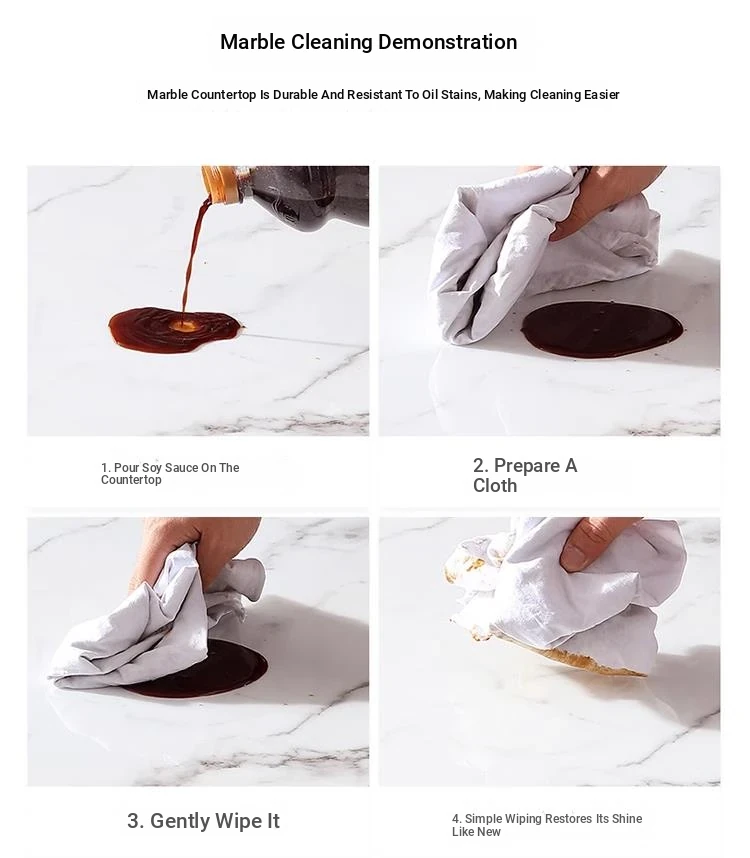 Marble Cleaning Demonstration

Marble Countertop Is Durable And Resistant To Oil Stains, Making Cleaning Easier

1. Pour Soy Sauce On The Countertop

2. Prepare A Cloth

3. Gently Wipe It

4. Simple Wiping Restores Its Shine Like New